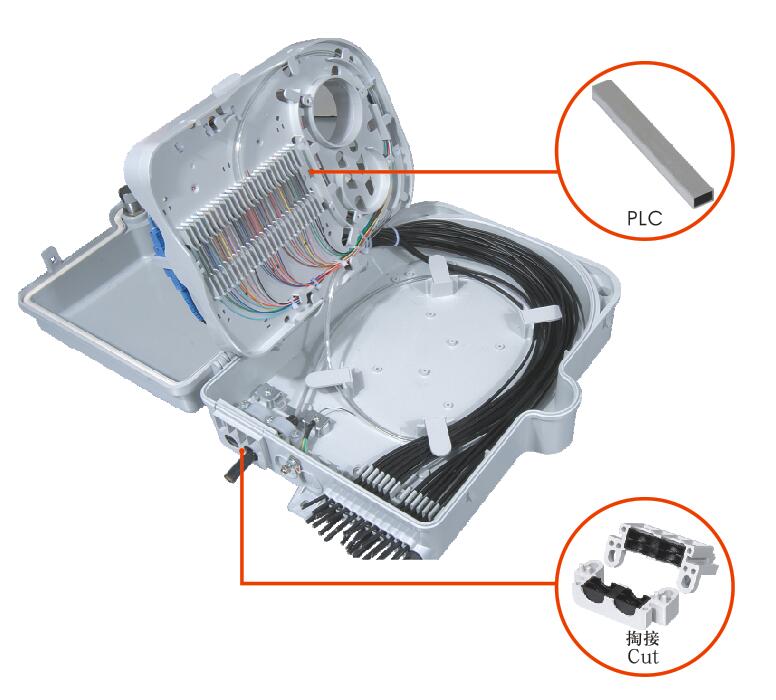 PLC

掏接
Cut